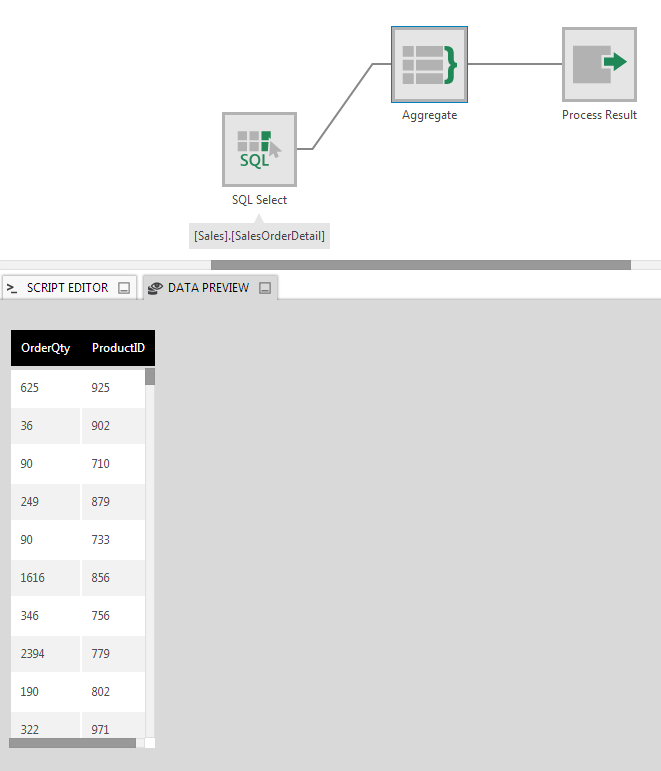 Aggregate

Process Result

SQL

SQL Select

[Sales].[SalesOrderDetail]

SCRIPT EDITOR

DATA PREVIEW

| OrderQty | ProductID |
|---|---|
| 625 | 925 |
| 36 | 902 |
| 90 | 710 |
| 249 | 879 |
| 90 | 733 |
| 1616 | 856 |
| 346 | 756 |
| 2394 | 779 |
| 190 | 802 |
| 322 | 971 |